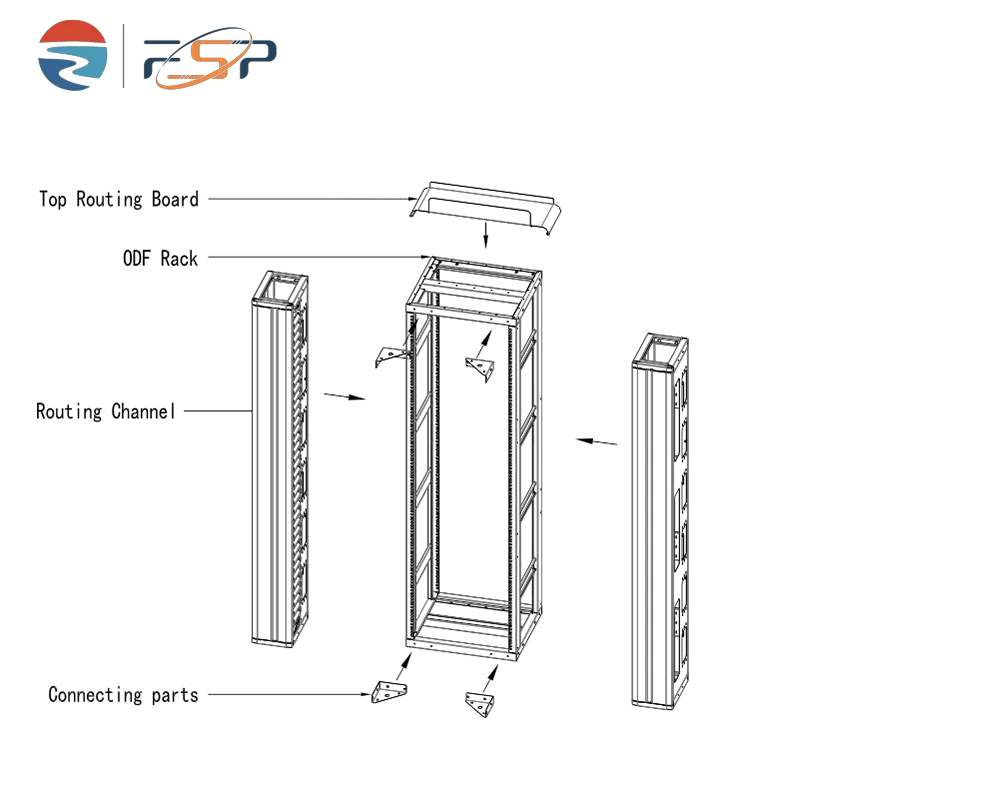 FSP

Top Routing Board
ODF Rack
Routing Channel
Connecting parts